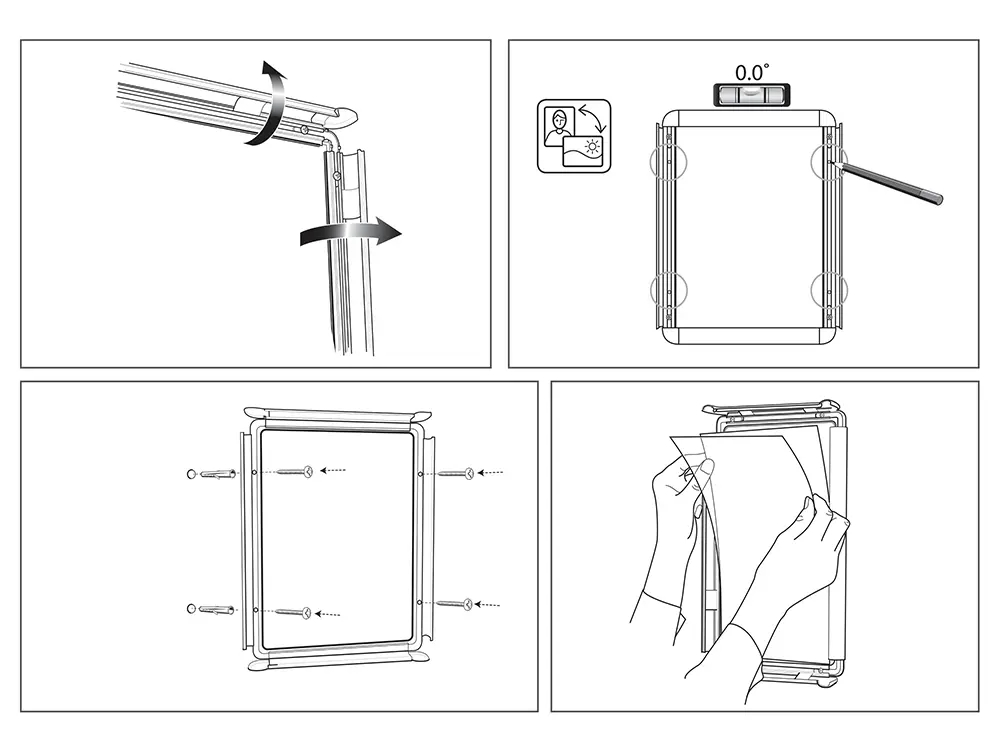 0.0°