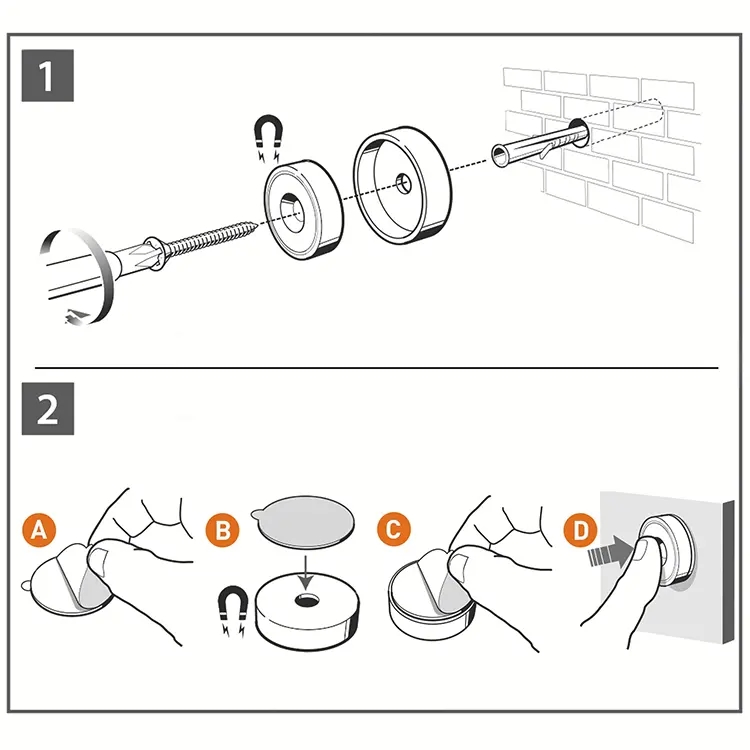 1

2

A

B

C

D